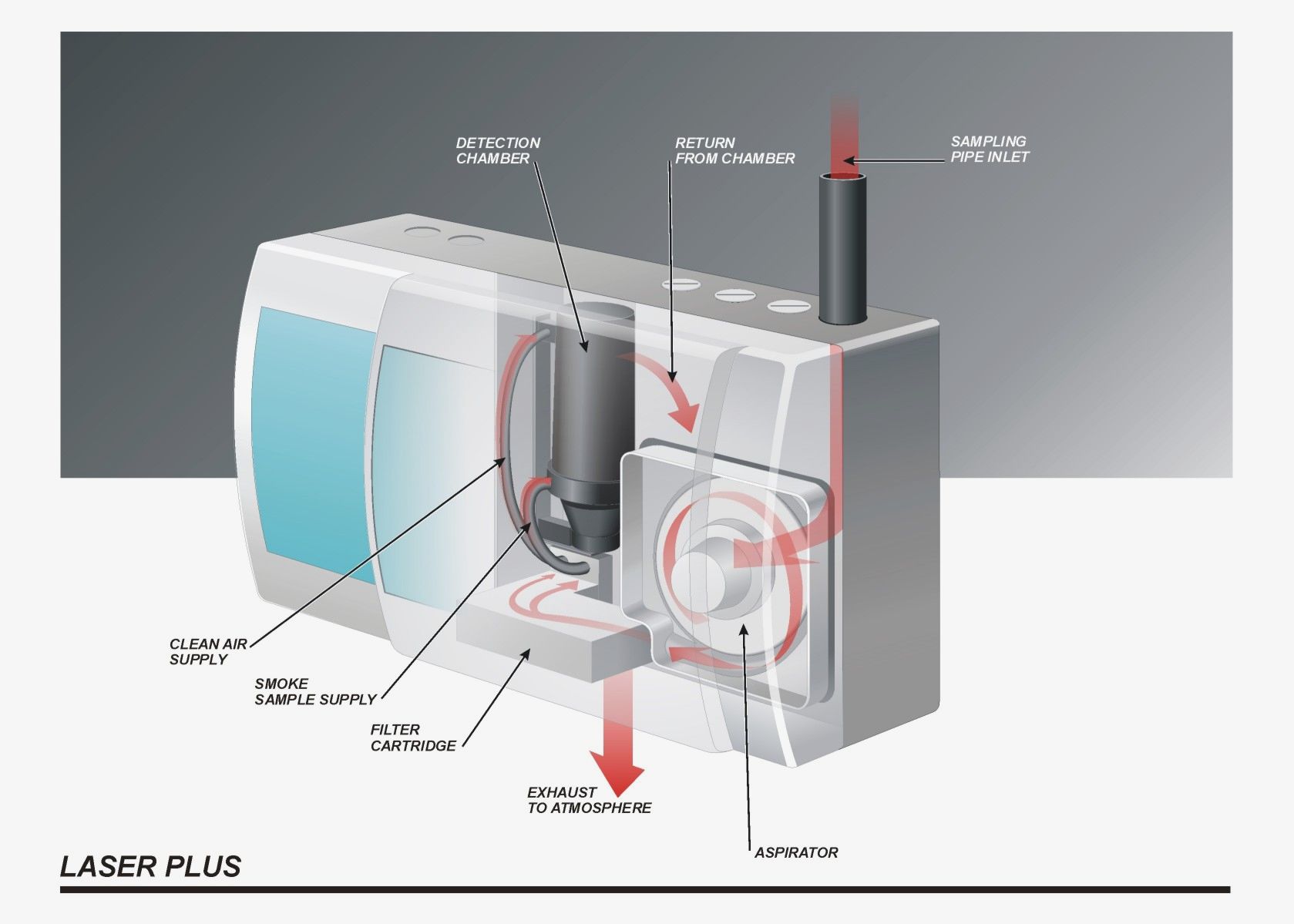 DETECTION CHAMBER

RETURN FROM CHAMBER

SAMPLING PIPE INLET

CLEAN AIR SUPPLY

SMOKE SAMPLE SUPPLY

FILTER CARTRIDGE

EXHAUST TO ATMOSPHERE

ASPIRATOR

LASER PLUS